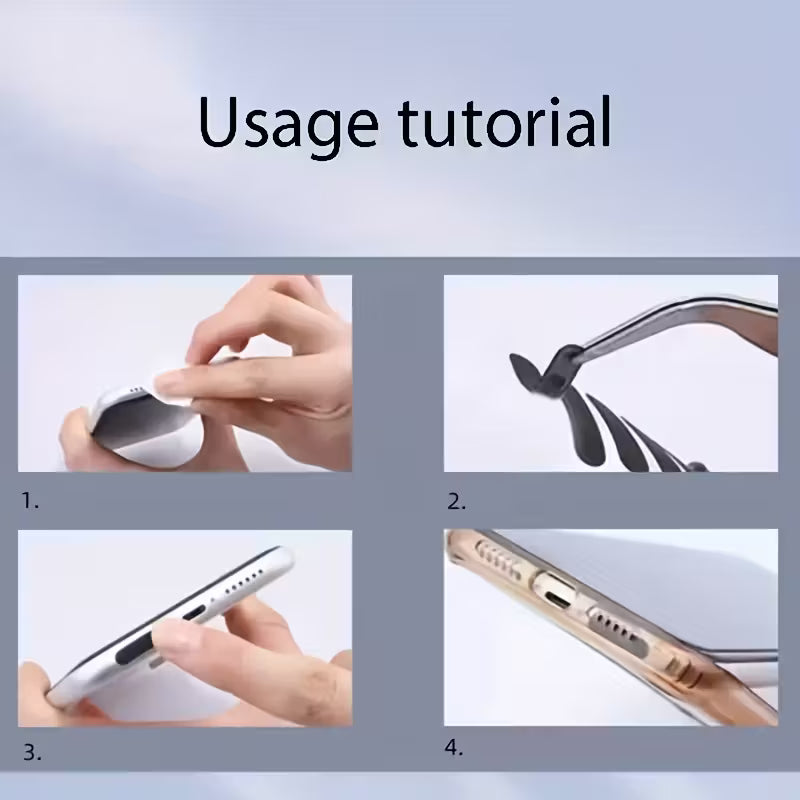 Usage tutorial

1.

2.

3.

4.